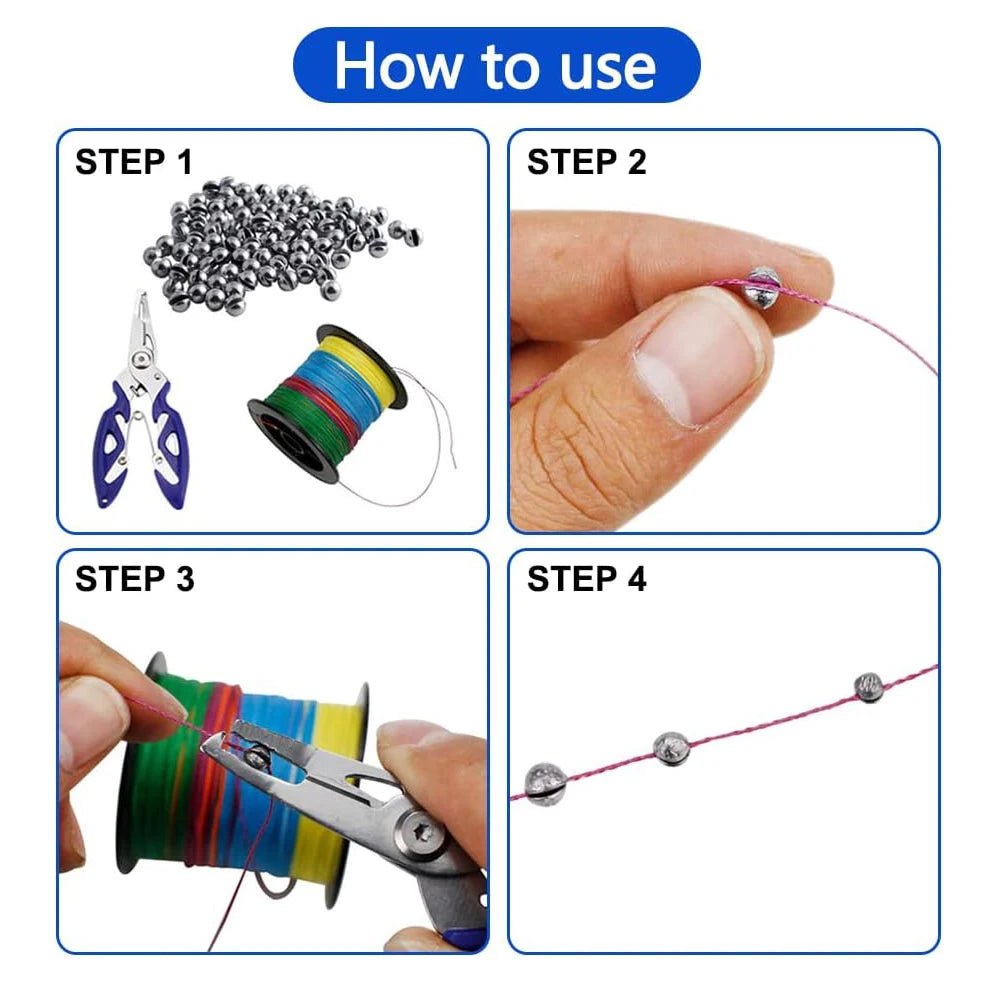 How to use

STEP 1

STEP 2

STEP 3

STEP 4